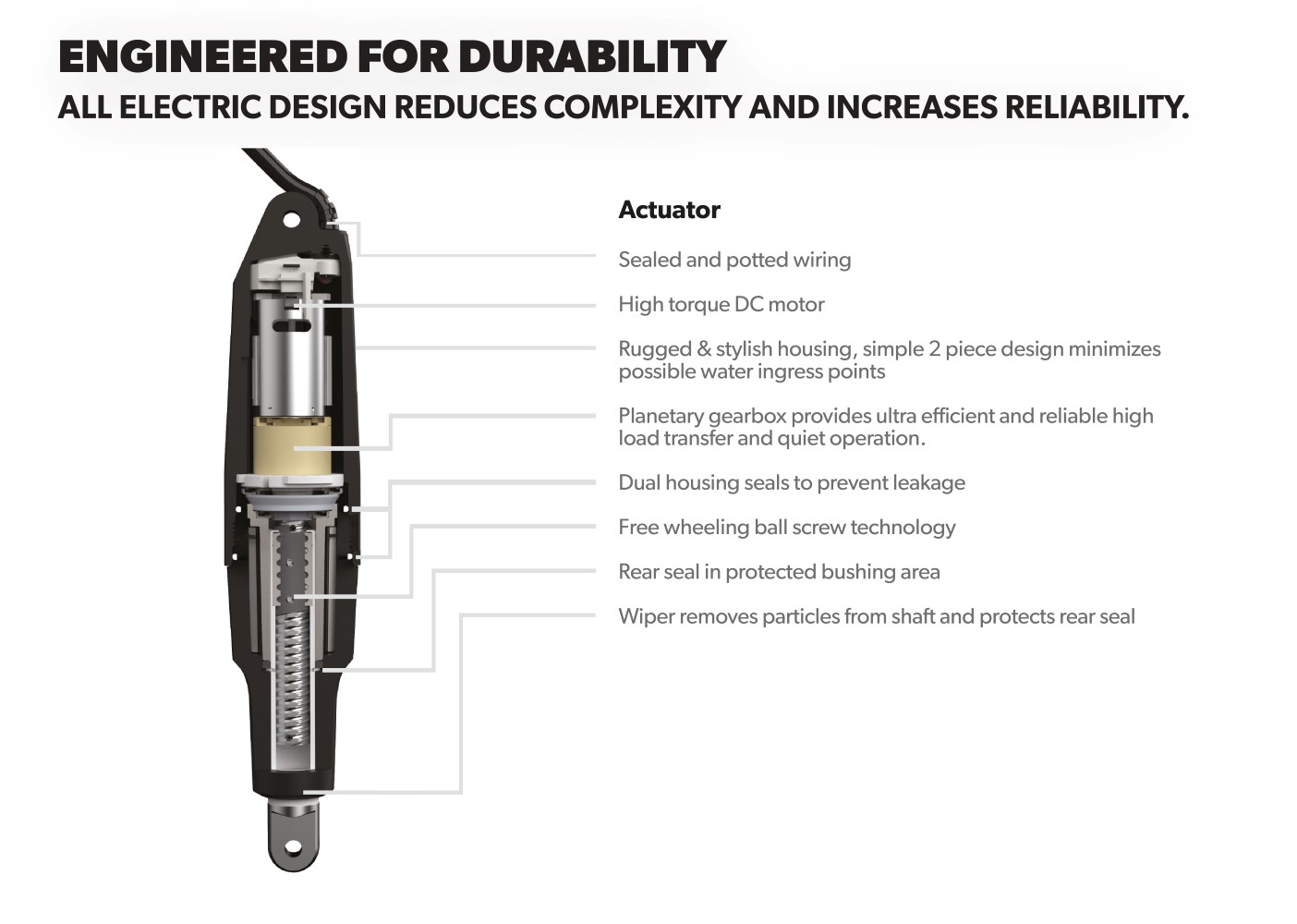 ENGINEERED FOR DURABILITY
ALL ELECTRIC DESIGN REDUCES COMPLEXITY AND INCREASES RELIABILITY.

Actuator

Sealed and potted wiring

High torque DC motor

Rugged & stylish housing, simple 2 piece design minimizes possible water ingress points

Planetary gearbox provides ultra efficient and reliable high load transfer and quiet operation.

Dual housing seals to prevent leakage

Free wheeling ball screw technology

Rear seal in protected bushing area

Wiper removes particles from shaft and protects rear seal