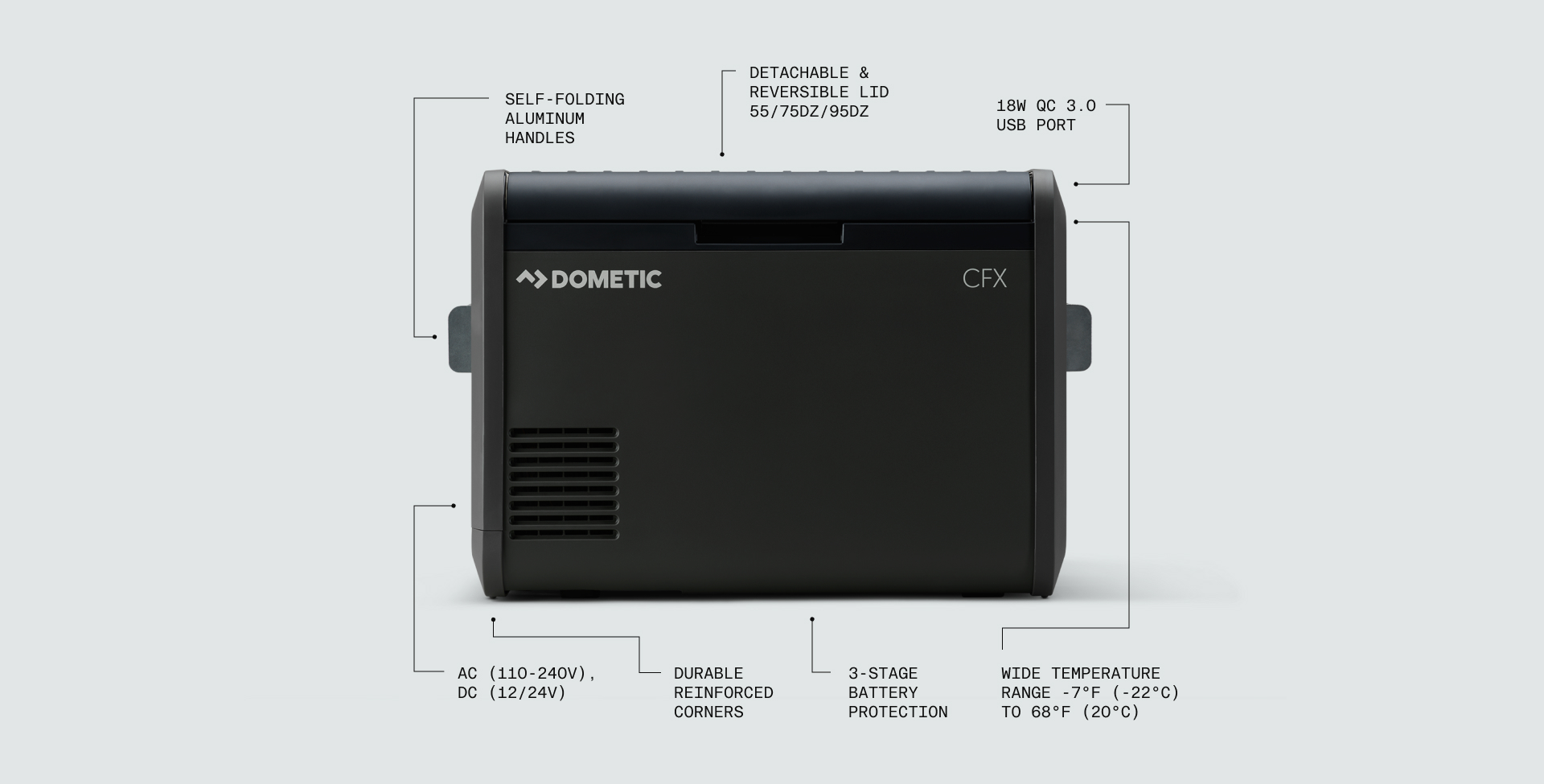 SELF-FOLDING ALUMINUM HANDLES

DETACHABLE & REVERSIBLE LID 55/75DZ/95DZ

18W QC 3.0 USB PORT

DOMETIC

CFX

AC (110-240V), DC (12/24V)

DURABLE REINFORCED CORNERS

3-STAGE BATTERY PROTECTION

WIDE TEMPERATURE RANGE -7°F (-22°C) TO 68°F (20°C)